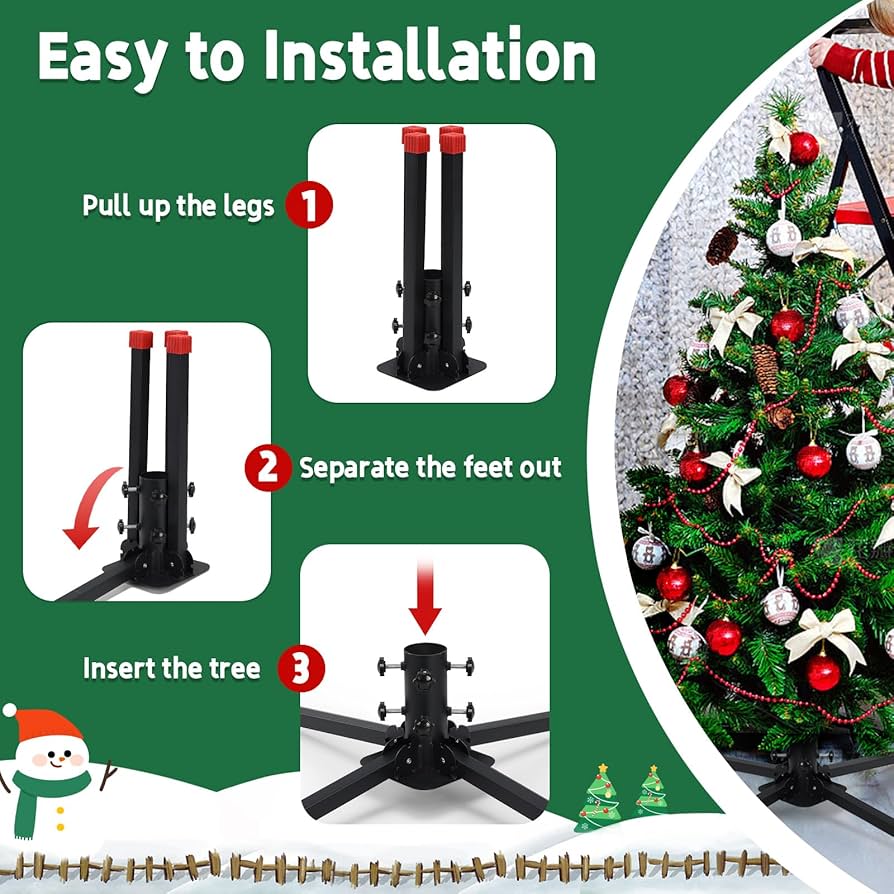 Easy to Installation

Pull up the legs 1

2 Separate the feet out

Insert the tree 3